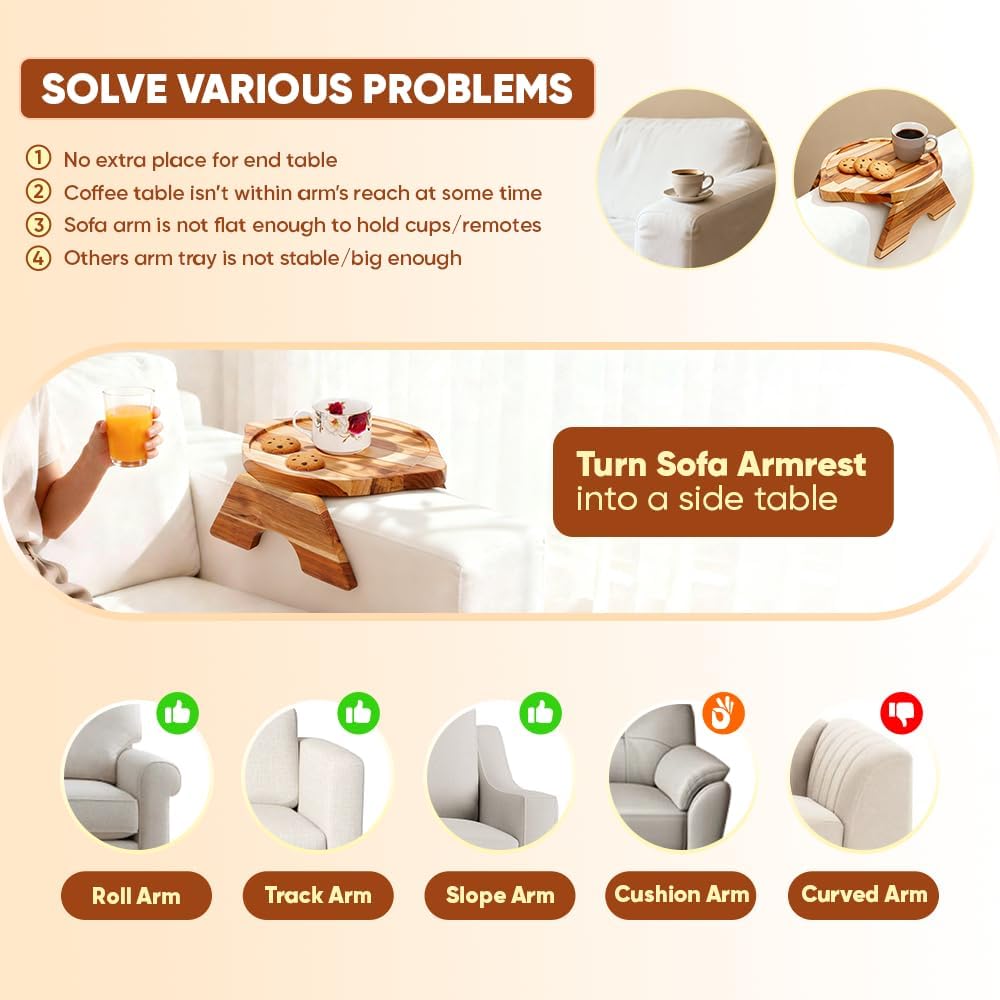 SOLVE VARIOUS PROBLEMS

① No extra place for end table
② Coffee table isn't within arm's reach at some time
③ Sofa arm is not flat enough to hold cups/remotes
④ Others arm tray is not stable/big enough

Turn Sofa Armrest
into a side table

Roll Arm
Track Arm
Slope Arm
Cushion Arm
Curved Arm